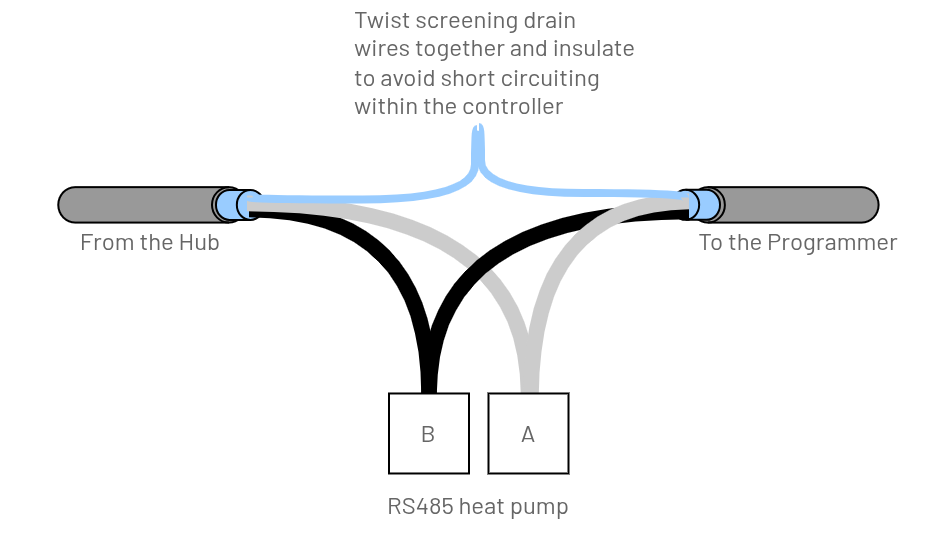 Twist screening drain wires together and insulate to avoid short circuiting within the controller

From the Hub

To the Programmer

B

A

RS485 heat pump